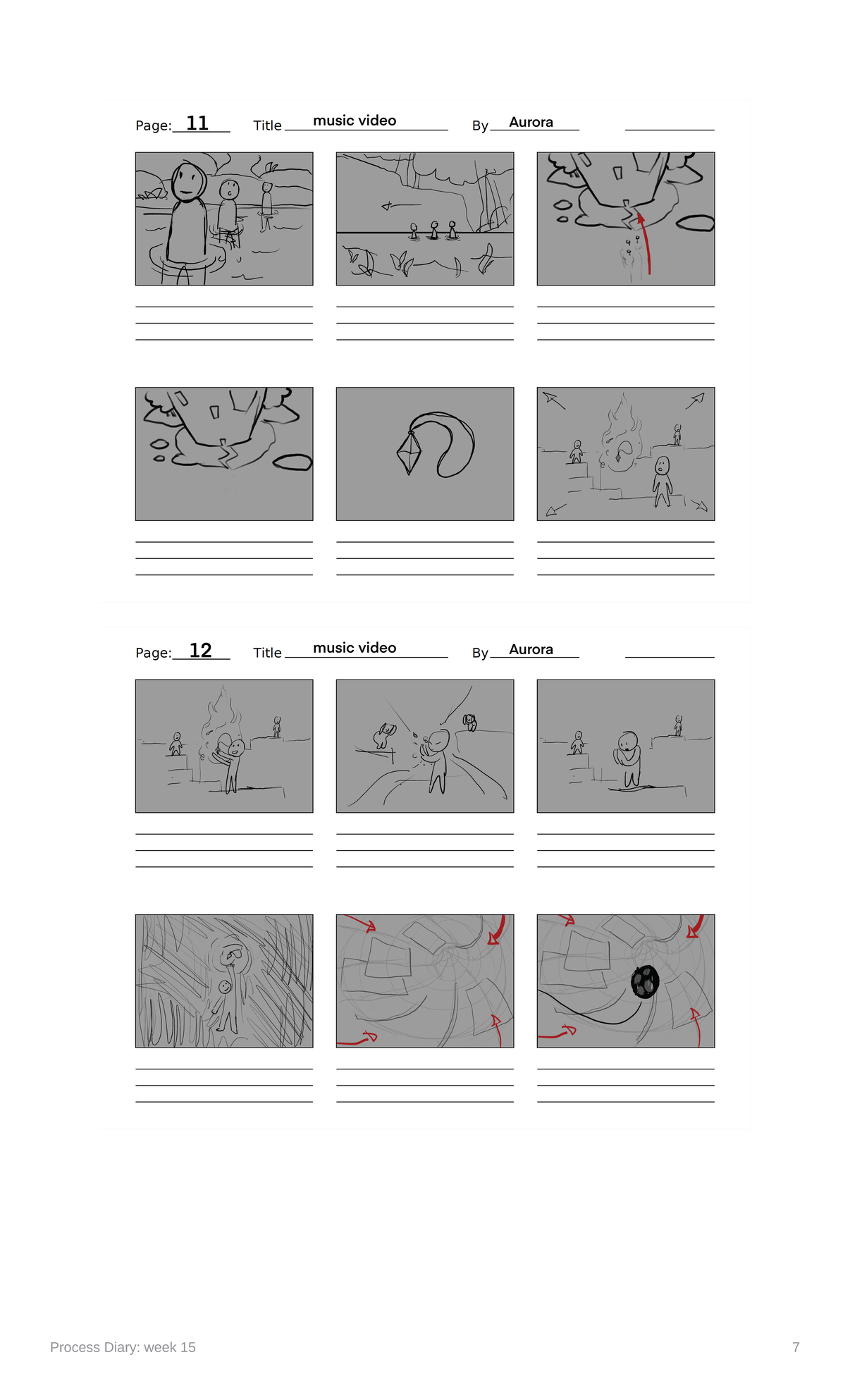 Page: 11 Title music video By Aurora

Page: 12 Title music video By Aurora

Process Diary: week 15

7