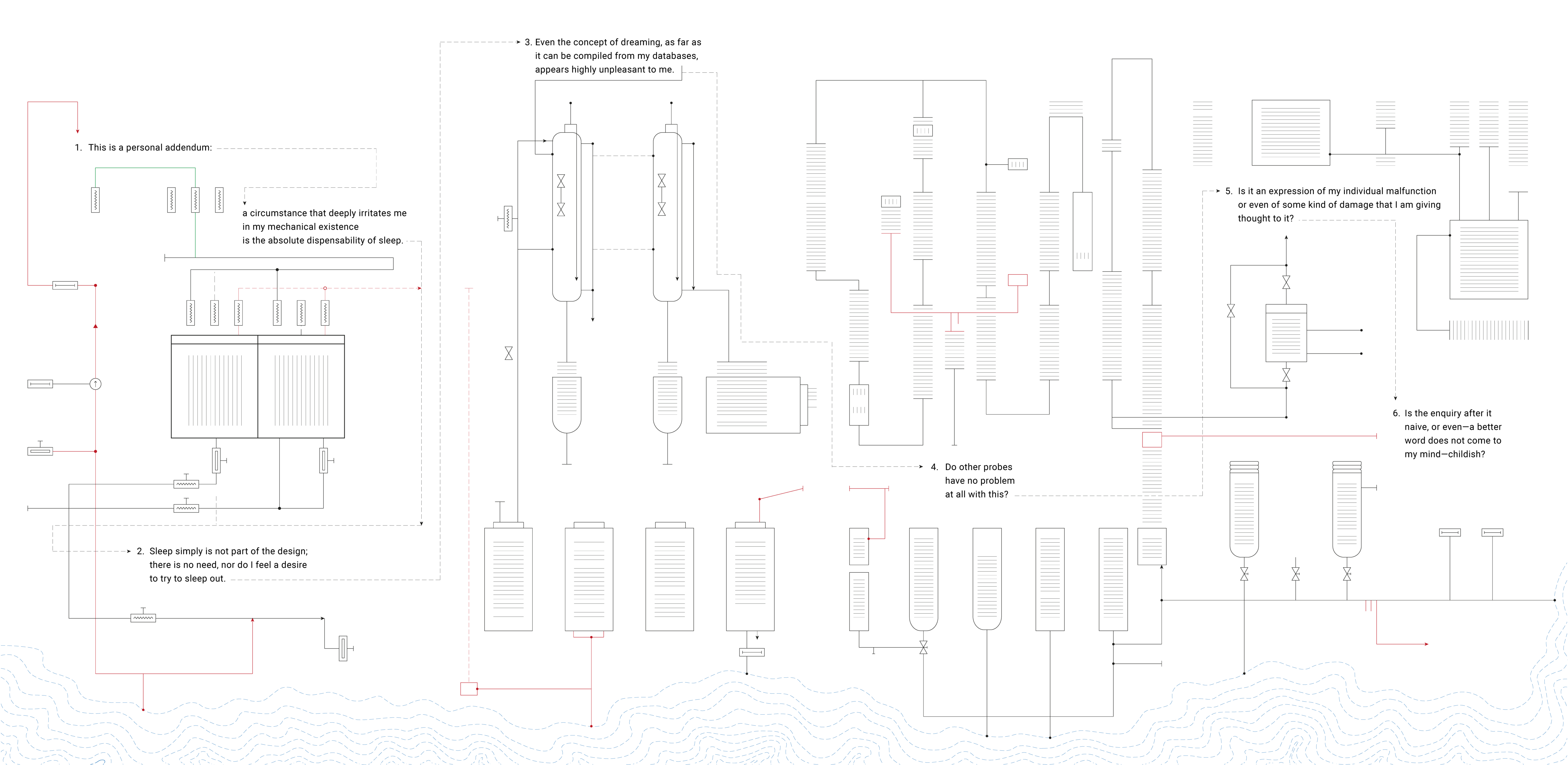 1. This is a personal addendum:

a circumstance that deeply irritates me in my mechanical existence is the absolute dispensability of sleep.

2. Sleep simply is not part of the design; there is no need, nor do I feel a desire to try to sleep out.

3. Even the concept of dreaming, as far as it can be compiled from my databases, appears highly unpleasant to me.

4. Do other probes have no problem at all with this?

5. Is it an expression of my individual malfunction or even of some kind of damage that I am giving thought to it?

6. Is the enquiry after it naive, or even—a better word does not come to my mind—childish?