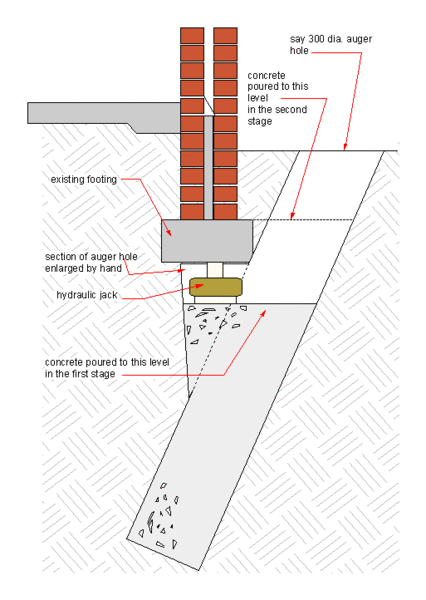 say 300 dia. auger hole

concrete poured to this level in the second stage

existing footing

section of auger hole enlarged by hand

hydraulic jack

concrete poured to this level in the first stage