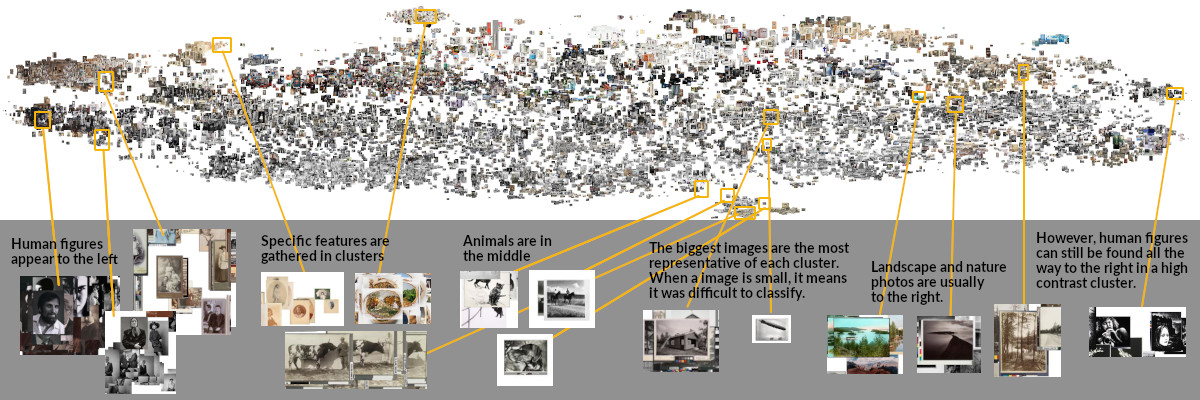 Human figures appear to the left

Specific features are gathered in clusters

Animals are in the middle

The biggest images are the most representative of each cluster. When a image is small, it means it was difficult to classify.

Landscape and nature photos are usually to the right.

However, human figures can still be found all the way to the right in a high contrast cluster.