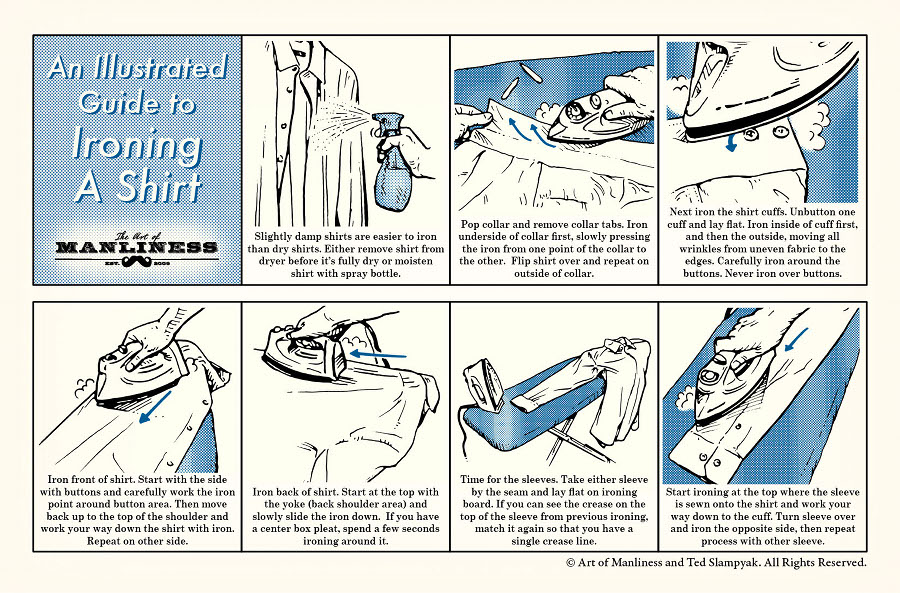 An Illustrated Guide to Ironing A Shirt

The Art of MANLINESS EST. 2008

Slightly damp shirts are easier to iron than dry shirts. Either remove shirt from dryer before it's fully dry or moisten shirt with spray bottle.

Pop collar and remove collar tabs. Iron underside of collar first, slowly pressing the iron from one point of the collar to the other. Flip shirt over and repeat on outside of collar.

Next iron the shirt cuffs. Unbutton one cuff and lay flat. Iron inside of cuff first, and then the outside, moving all wrinkles from uneven fabric to the edges. Carefully iron around the buttons. Never iron over buttons.

Iron front of shirt. Start with the side with buttons and carefully work the iron point around button area. Then move back up to the top of the shoulder and work your way down the shirt with iron. Repeat on other side.

Iron back of shirt. Start at the top with the yoke (back shoulder area) and slowly slide the iron down. If you have a center box pleat, spend a few seconds ironing around it.

Time for the sleeves. Take either sleeve by the seam and lay flat on ironing board. If you can see the crease on the top of the sleeve from previous ironing, match it again so that you have a single crease line.

Start ironing at the top where the sleeve is sewn onto the shirt and work your way down to the cuff. Turn sleeve over and iron the opposite side, then repeat process with other sleeve.

© Art of Manliness and Ted Slampyak. All Rights Reserved.