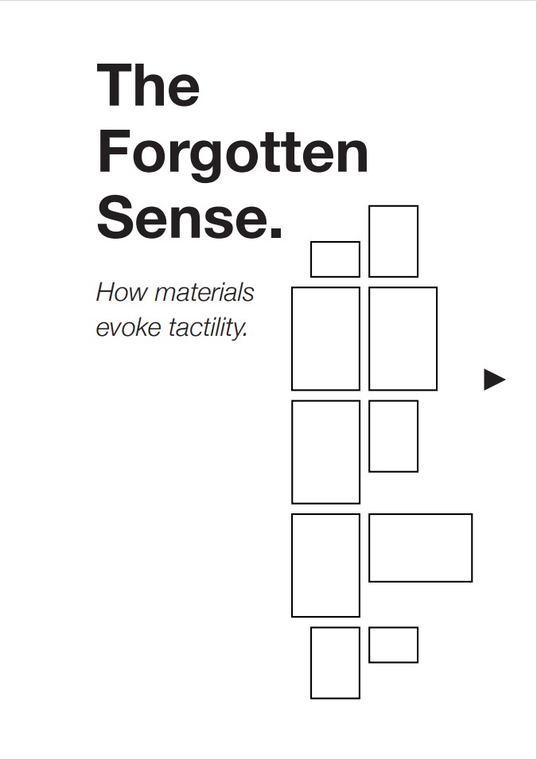 The Forgotten Sense.

How materials evoke tactility.