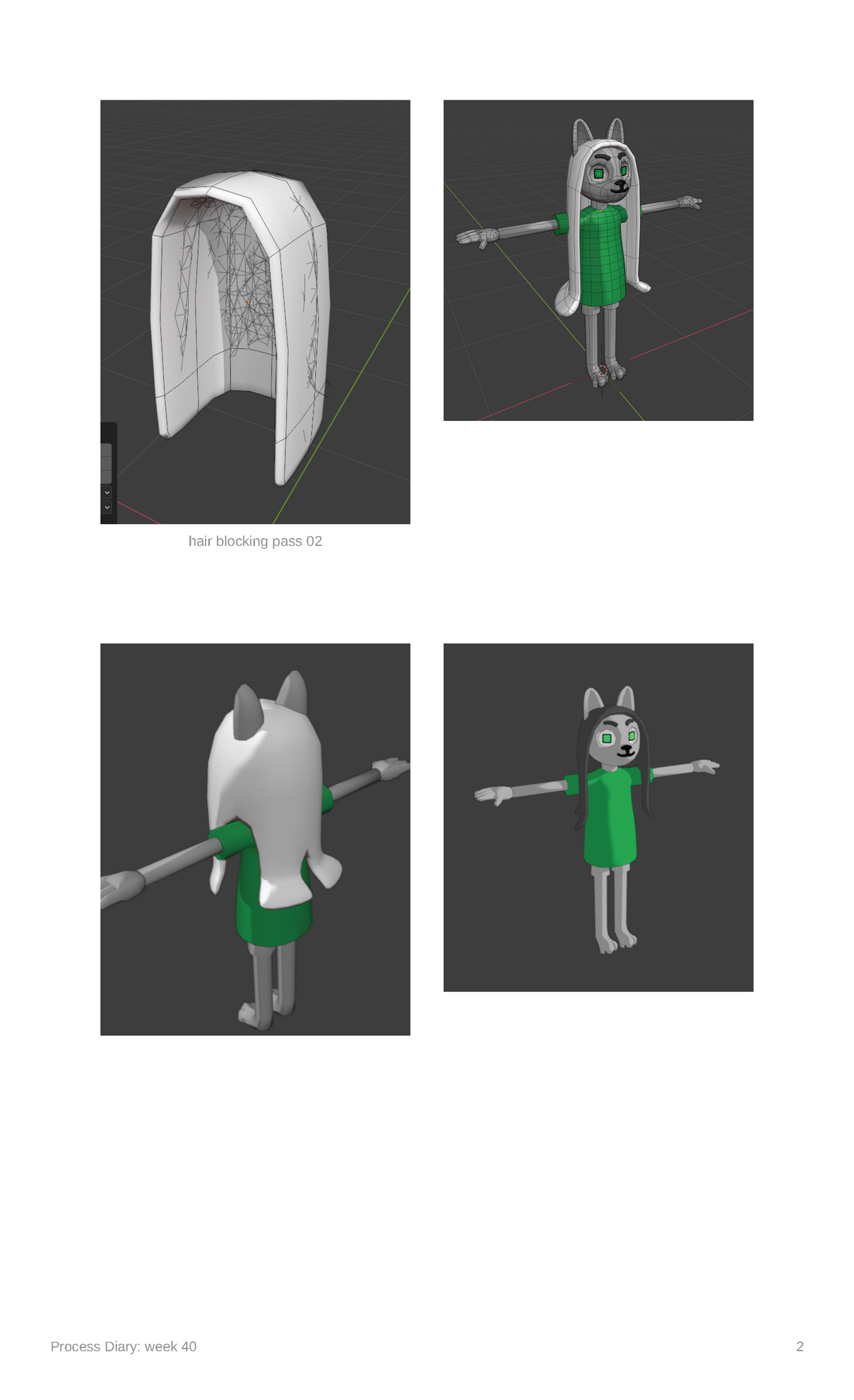 hair blocking pass 02

Process Diary: week 40

2