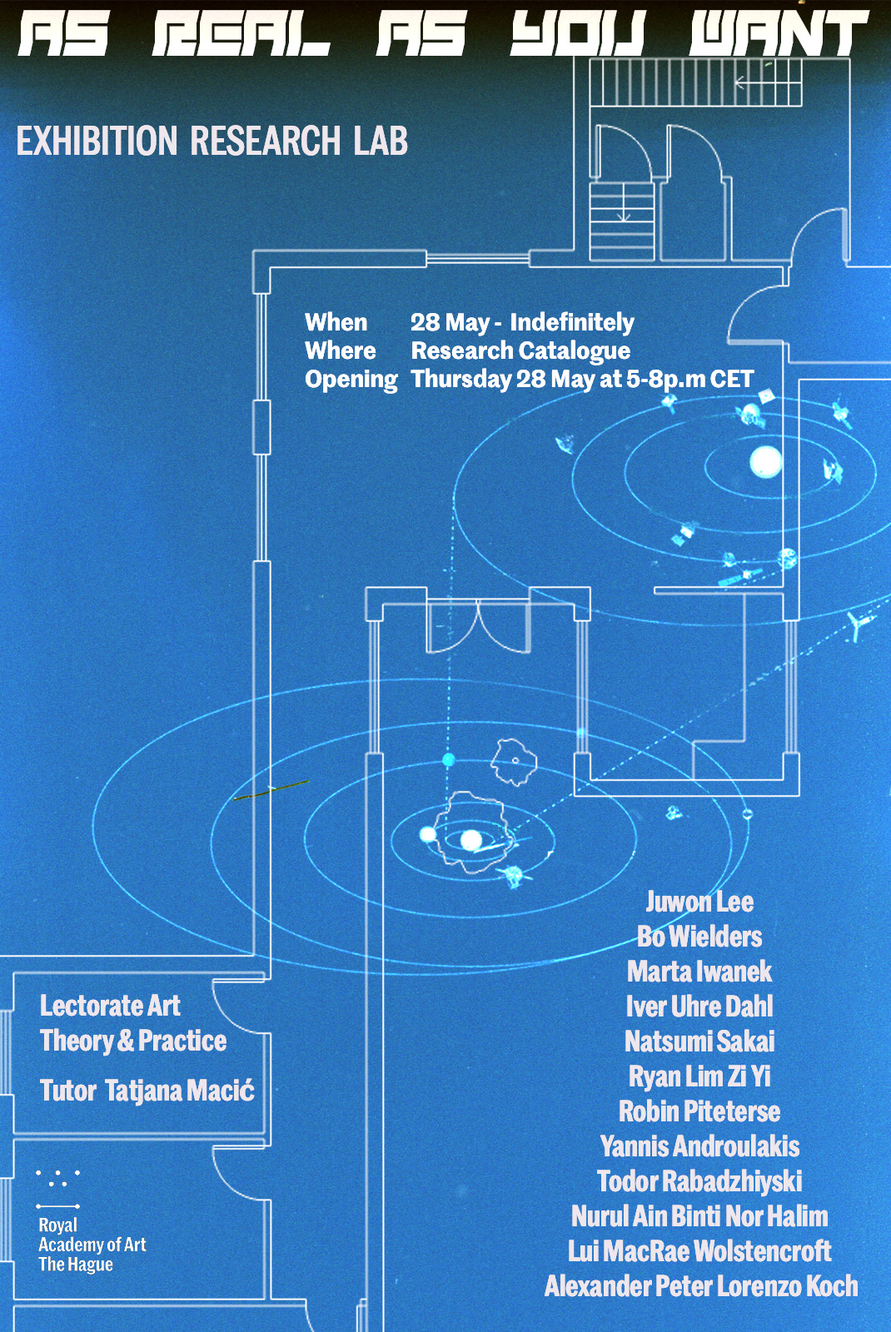 AS REAL AS YOU WANT

EXHIBITION RESEARCH LAB

When 28 May - Indefinitely
Where Research Catalogue
Opening Thursday 28 May at 5-8p.m CET

Juwon Lee
Bo Wielders
Marta Iwanek
Iver Uhre Dahl
Natsumi Sakai
Ryan Lim Zi Yi
Robin Piteterse
Yannis Androulakis
Todor Rabadzhiyski
Nurul Ain Binti Nor Halim
Lui MacRae Wolstencroft
Alexander Peter Lorenzo Koch

Lectorate Art Theory & Practice

Tutor Tatjana Macić

Royal Academy of Art The Hague