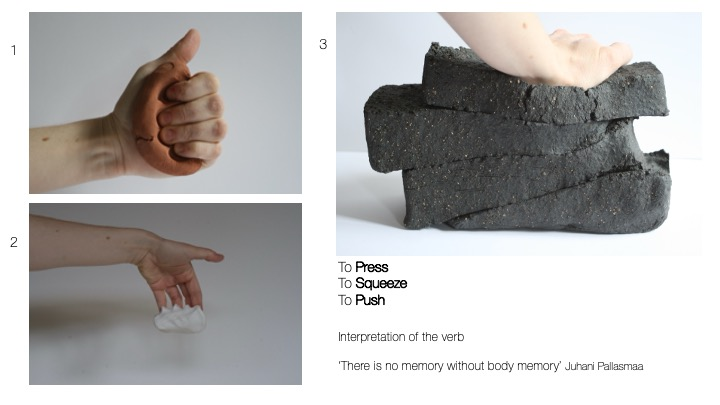 1

2

3

To Press
To Squeeze
To Push

Interpretation of the verb

'There is no memory without body memory' Juhani Pallasmaa