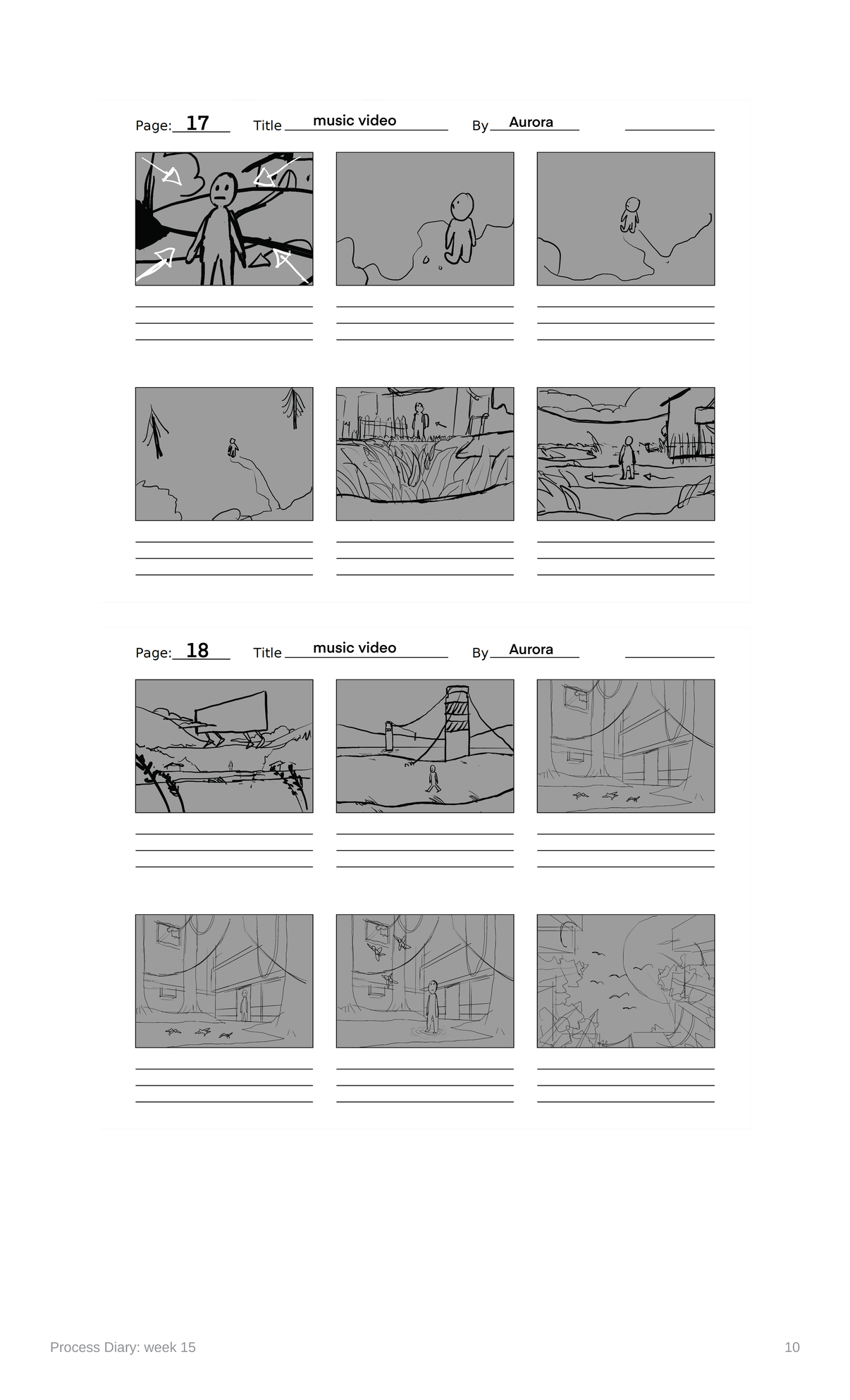 Page: 17 Title music video By Aurora

Page: 18 Title music video By Aurora

Process Diary: week 15

10