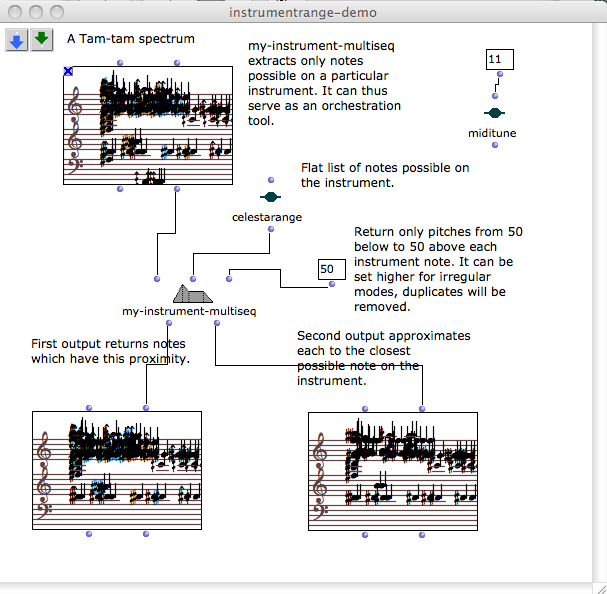 instrumentrange-demo

A Tam-tam spectrum

my-instrument-multiseq extracts only notes possible on a particular instrument. It can thus serve as an orchestration tool.

11

miditune

Flat list of notes possible on the instrument.

celestarange

Return only pitches from 50 below to 50 above each instrument note. It can be set higher for irregular modes, duplicates will be removed.

50

my-instrument-multiseq

First output returns notes which have this proximity.

Second output approximates each to the closest possible note on the instrument.