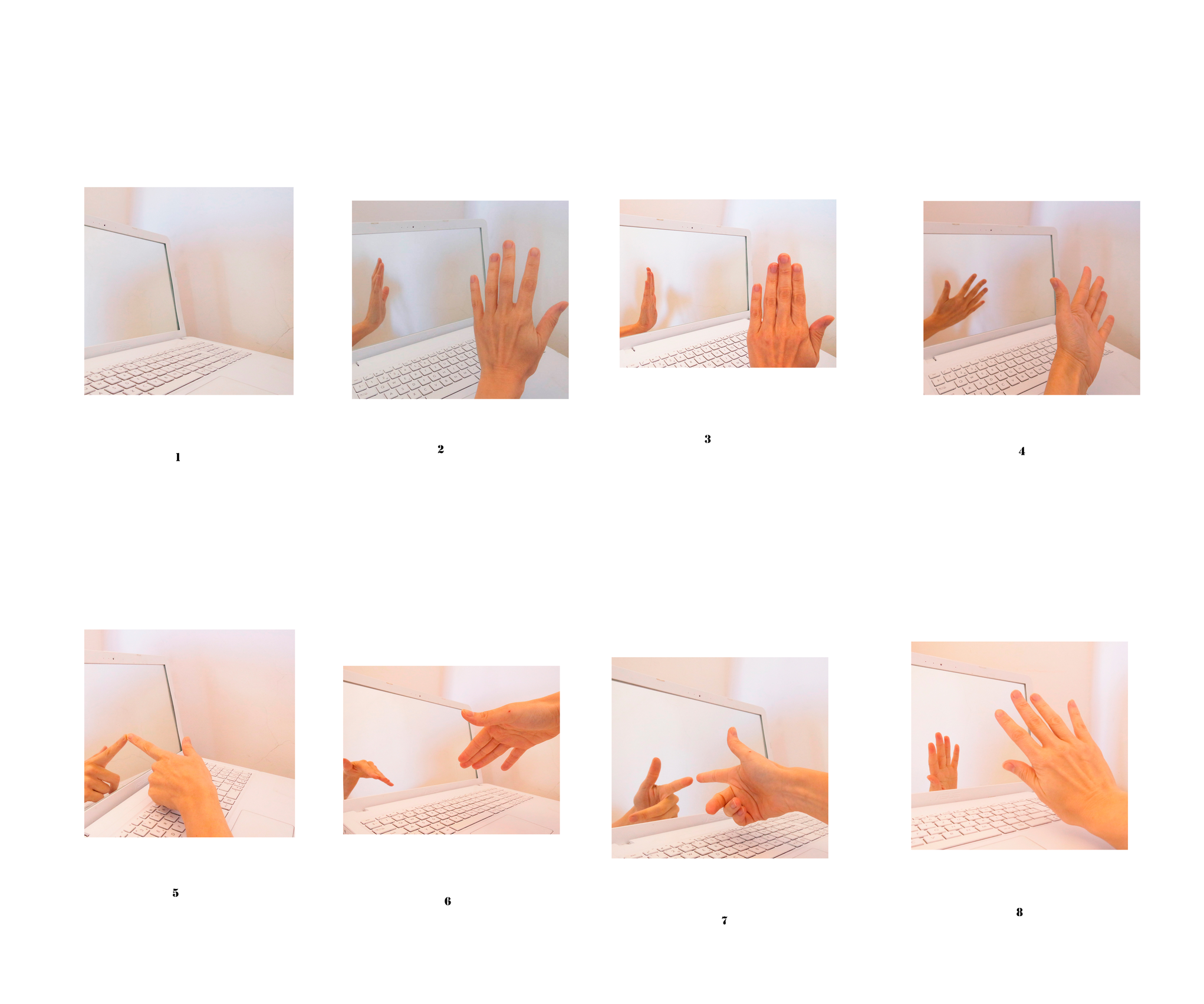 1

2

3

4

5

6

7

8