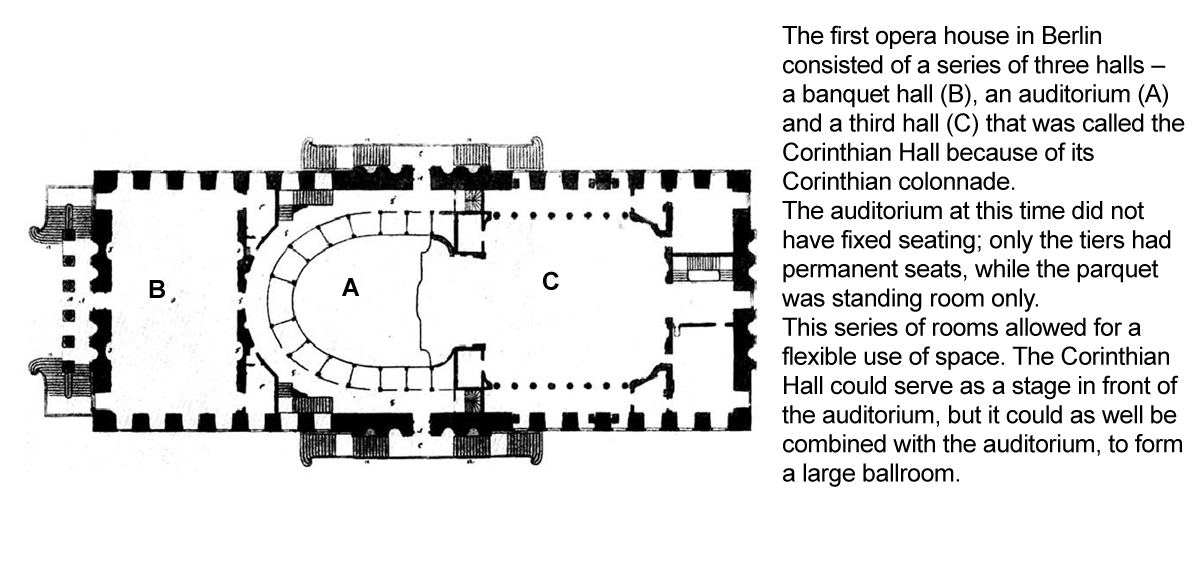 B

A

C

The first opera house in Berlin consisted of a series of three halls – a banquet hall (B), an auditorium (A) and a third hall (C) that was called the Corinthian Hall because of its Corinthian colonnade.
The auditorium at this time did not have fixed seating; only the tiers had permanent seats, while the parquet was standing room only.
This series of rooms allowed for a flexible use of space. The Corinthian Hall could serve as a stage in front of the auditorium, but it could as well be combined with the auditorium, to form a large ballroom.