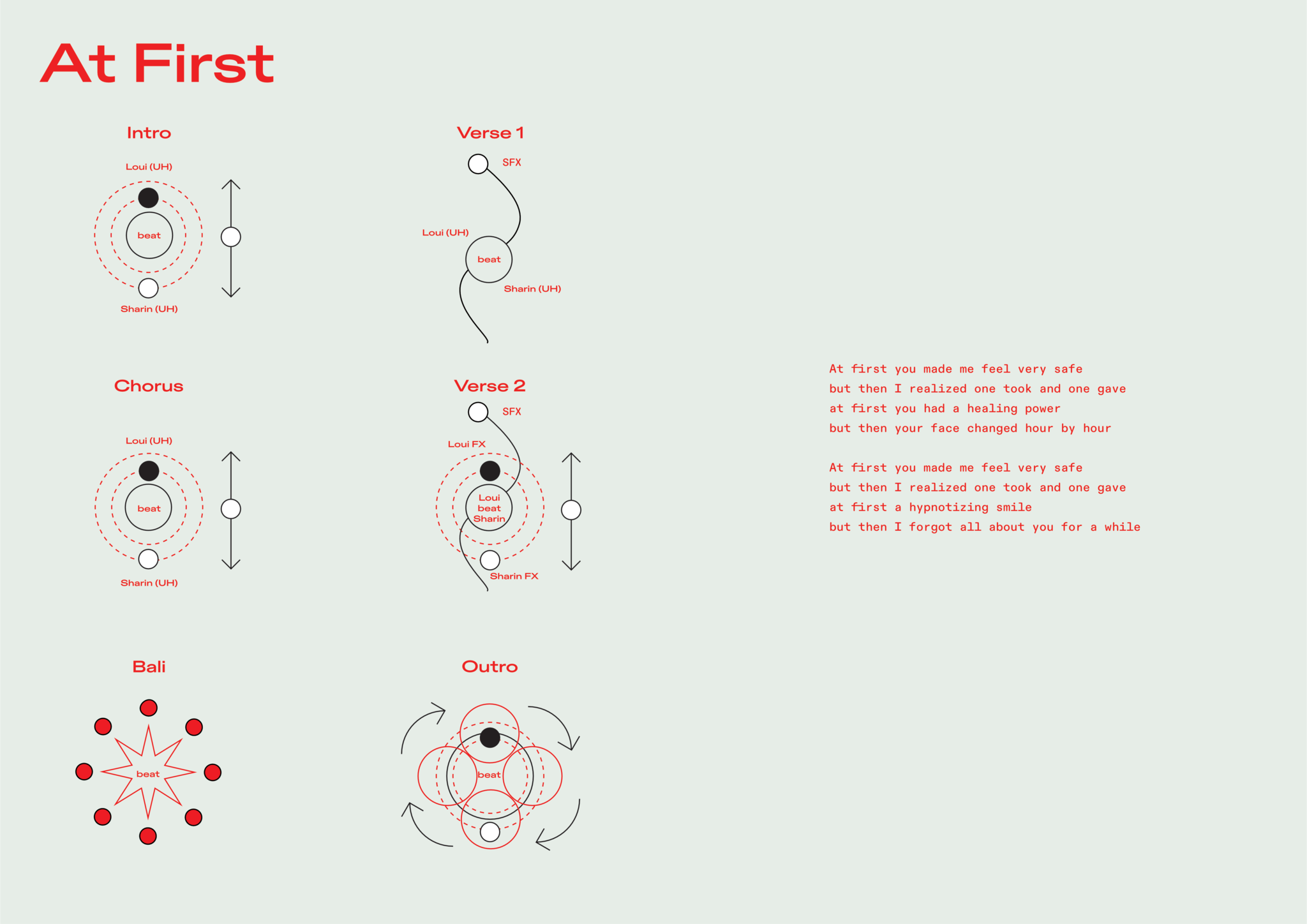 At First

Intro

Loui (UH)

beat

Sharin (UH)

Verse 1

SFX

Loui (UH)

beat

Sharin (UH)

Chorus

Loui (UH)

beat

Sharin (UH)

Verse 2

SFX

Loui FX

Loui
beat
Sharin

Sharin FX

Bali

beat

Outro

beat

At first you made me feel very safe
but then I realized one took and one gave
at first you had a healing power
but then your face changed hour by hour

At first you made me feel very safe
but then I realized one took and one gave
at first a hypnotizing smile
but then I forgot all about you for a while