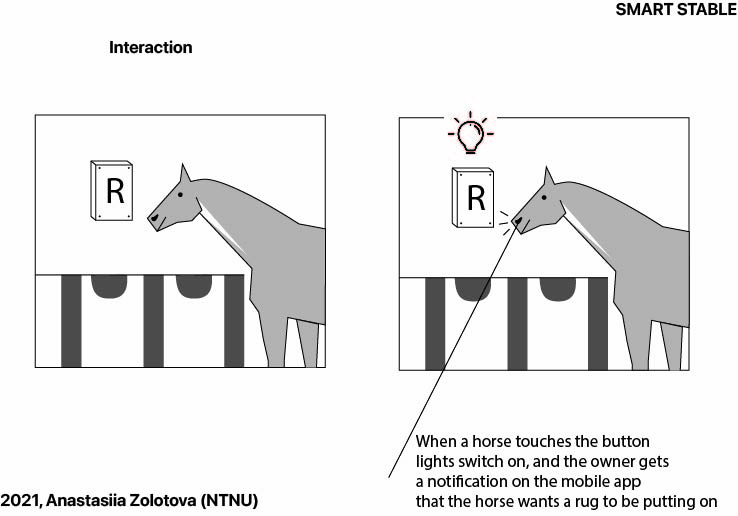 SMART STABLE

Interaction

R

R

When a horse touches the button lights switch on, and the owner gets a notification on the mobile app that the horse wants a rug to be putting on

2021, Anastasiia Zolotova (NTNU)