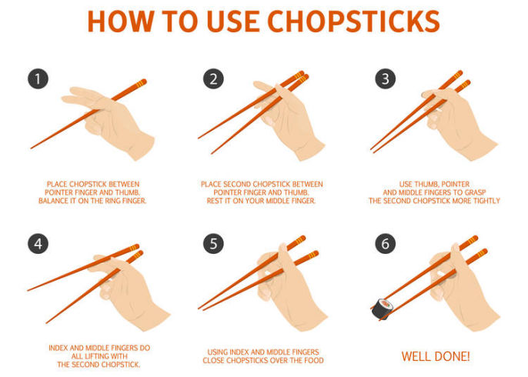 HOW TO USE CHOPSTICKS

1

PLACE CHOPSTICK BETWEEN POINTER FINGER AND THUMB. BALANCE IT ON THE RING FINGER.

2

PLACE SECOND CHOPSTICK BETWEEN POINTER FINGER AND THUMB. REST IT ON YOUR MIDDLE FINGER.

3

USE THUMB, POINTER AND MIDDLE FINGERS TO GRASP THE SECOND CHOPSTICK MORE TIGHTLY

4

INDEX AND MIDDLE FINGERS DO ALL LIFTING WITH THE SECOND CHOPSTICK.

5

USING INDEX AND MIDDLE FINGERS CLOSE CHOPSTICKS OVER THE FOOD

6

WELL DONE!