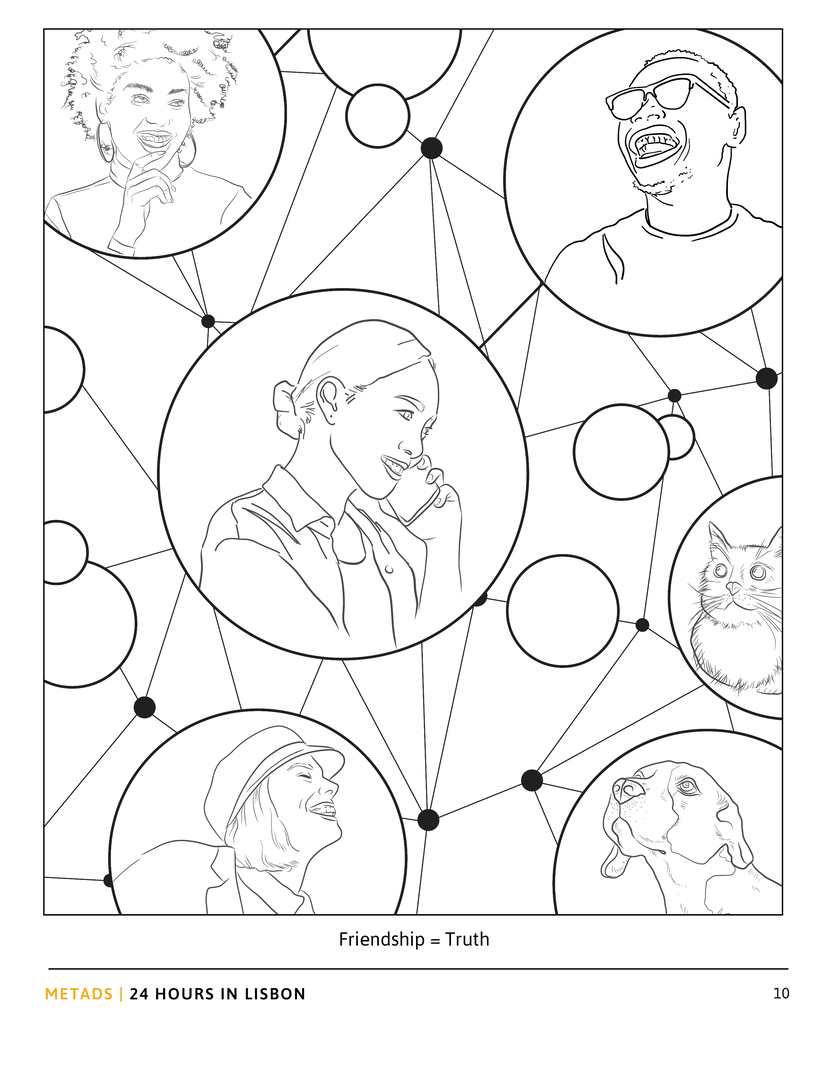 Friendship = Truth

METADS | 24 HOURS IN LISBON

10