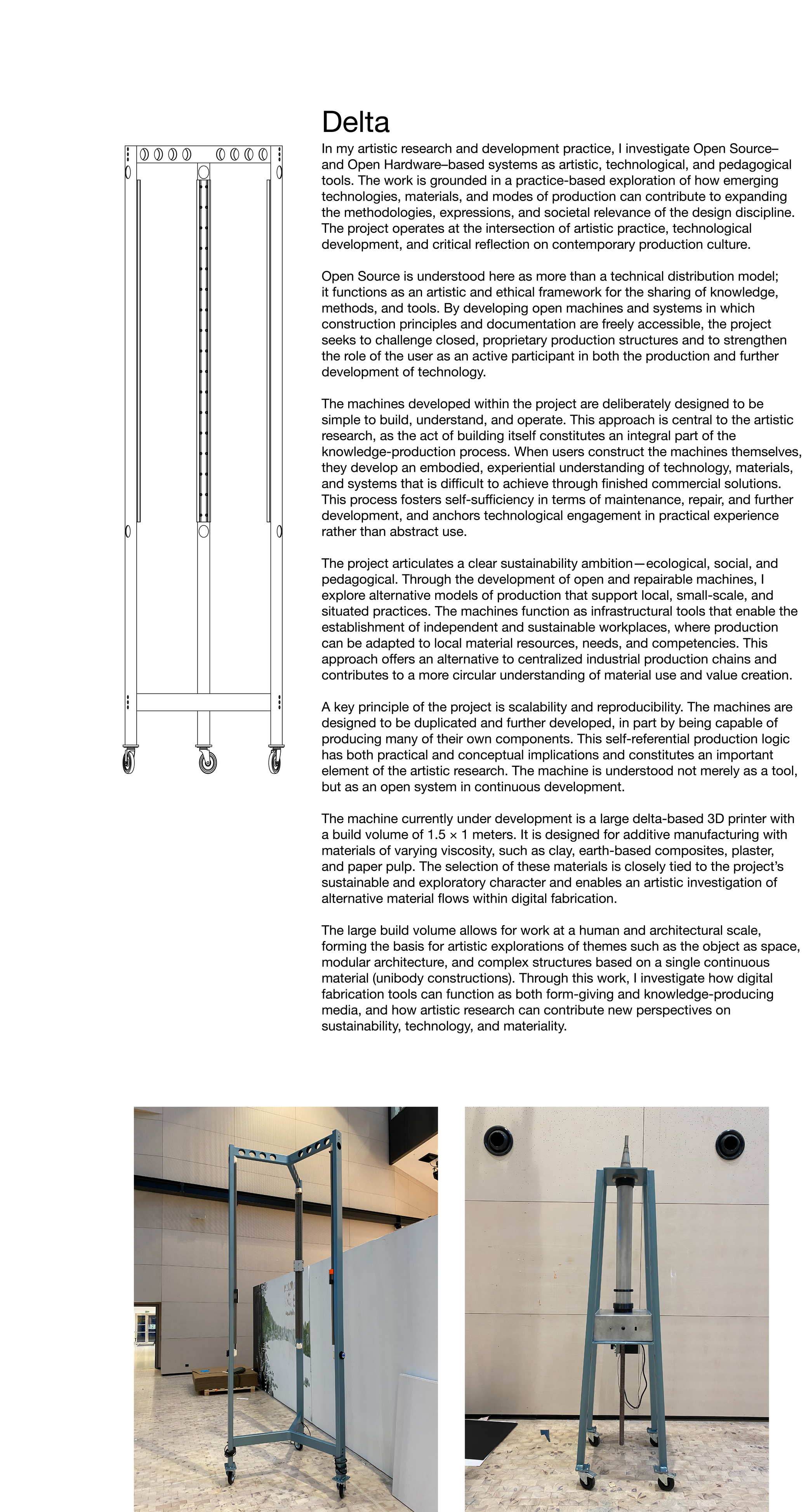 Delta

In my artistic research and development practice, I investigate Open Source– and Open Hardware–based systems as artistic, technological, and pedagogical tools. The work is grounded in a practice-based exploration of how emerging technologies, materials, and modes of production can contribute to expanding the methodologies, expressions, and societal relevance of the design discipline. The project operates at the intersection of artistic practice, technological development, and critical reflection on contemporary production culture.

Open Source is understood here as more than a technical distribution model; it functions as an artistic and ethical framework for the sharing of knowledge, methods, and tools. By developing open machines and systems in which construction principles and documentation are freely accessible, the project seeks to challenge closed, proprietary production structures and to strengthen the role of the user as an active participant in both the production and further development of technology.

The machines developed within the project are deliberately designed to be simple to build, understand, and operate. This approach is central to the artistic research, as the act of building itself constitutes an integral part of the knowledge-production process. When users construct the machines themselves, they develop an embodied, experiential understanding of technology, materials, and systems that is difficult to achieve through finished commercial solutions. This process fosters self-sufficiency in terms of maintenance, repair, and further development, and anchors technological engagement in practical experience rather than abstract use.

The project articulates a clear sustainability ambition—ecological, social, and pedagogical. Through the development of open and repairable machines, I explore alternative models of production that support local, small-scale, and situated practices. The machines function as infrastructural tools that enable the establishment of independent and sustainable workplaces, where production can be adapted to local material resources, needs, and competencies. This approach offers an alternative to centralized industrial production chains and contributes to a more circular understanding of material use and value creation.

A key principle of the project is scalability and reproducibility. The machines are designed to be duplicated and further developed, in part by being capable of producing many of their own components. This self-referential production logic has both practical and conceptual implications and constitutes an important element of the artistic research. The machine is understood not merely as a tool, but as an open system in continuous development.

The machine currently under development is a large delta-based 3D printer with a build volume of 1.5 × 1 meters. It is designed for additive manufacturing with materials of varying viscosity, such as clay, earth-based composites, plaster, and paper pulp. The selection of these materials is closely tied to the project's sustainable and exploratory character and enables an artistic investigation of alternative material flows within digital fabrication.

The large build volume allows for work at a human and architectural scale, forming the basis for artistic explorations of themes such as the object as space, modular architecture, and complex structures based on a single continuous material (unibody constructions). Through this work, I investigate how digital fabrication tools can function as both form-giving and knowledge-producing media, and how artistic research can contribute new perspectives on sustainability, technology, and materiality.