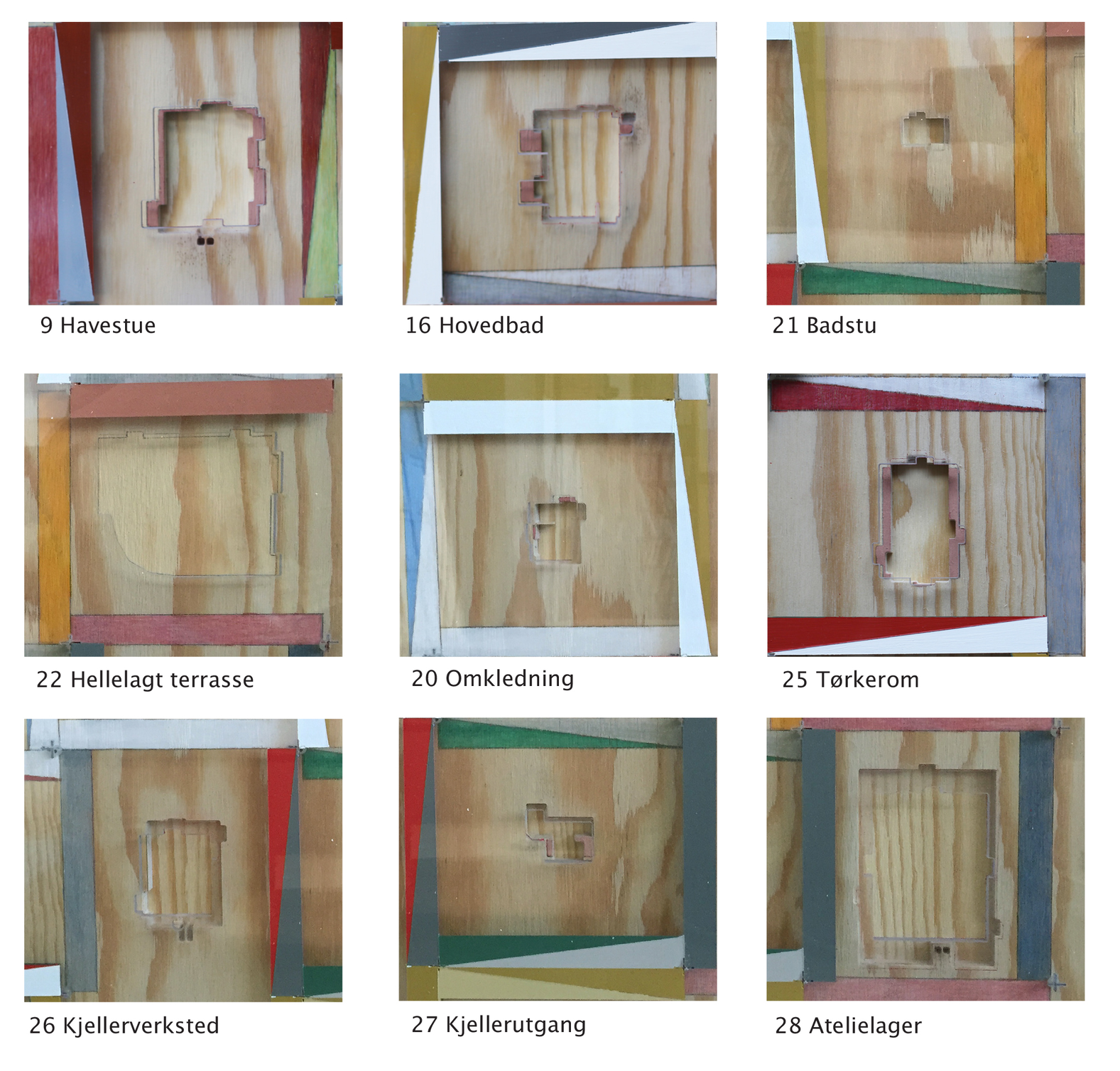 9 Havestue

16 Hovedbad

21 Badstu

22 Hellelagt terrasse

20 Omkledning

25 Tørkerom

26 Kjellerverksted

27 Kjellerutgang

28 Atelielager