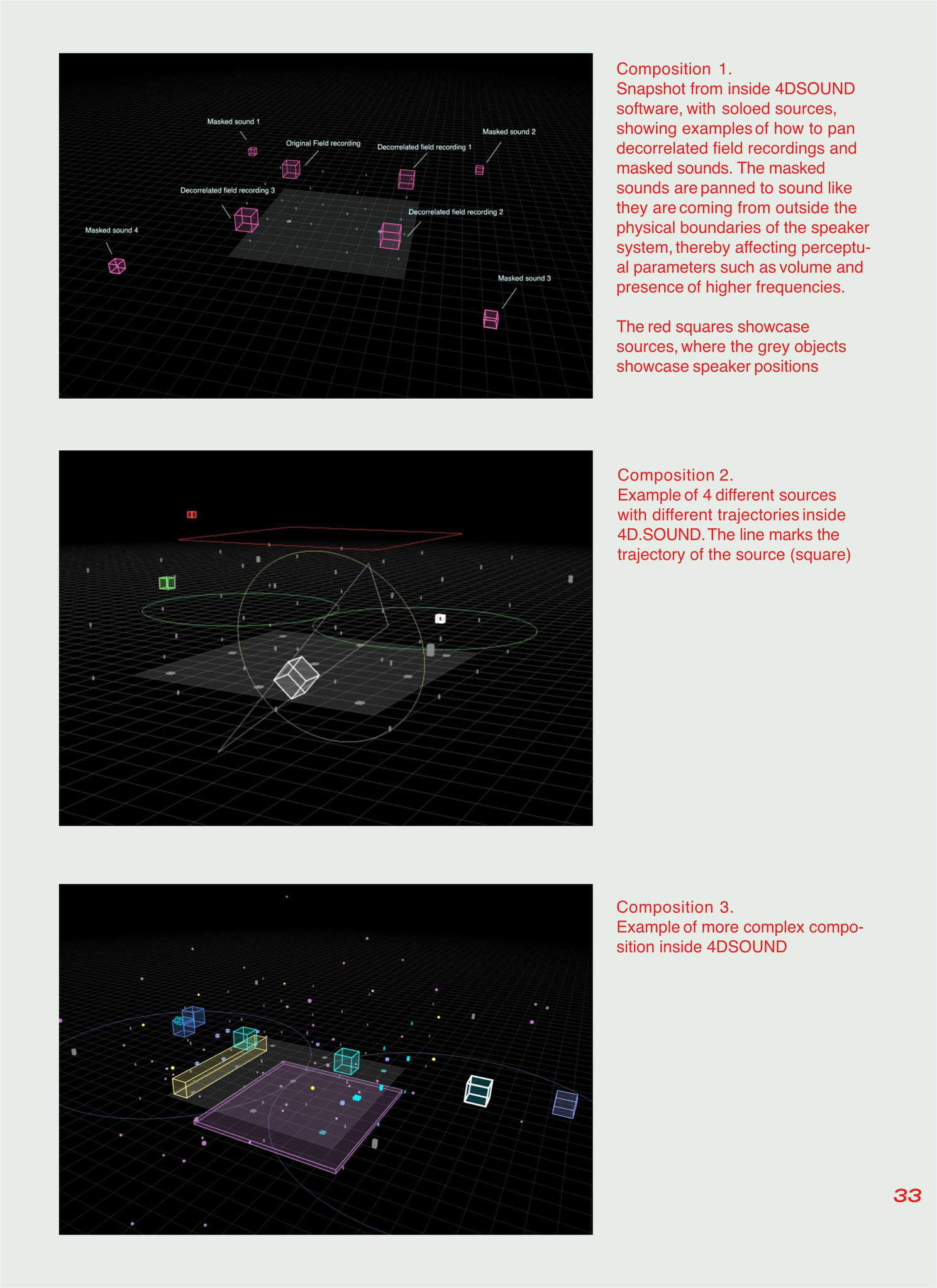 Masked sound 1

Original Field recording

Decorrelated field recording 1

Masked sound 2

Decorrelated field recording 3

Decorrelated field recording 2

Masked sound 4

Masked sound 3

Composition 1.
Snapshot from inside 4DSOUND software, with soloed sources, showing examples of how to pan decorrelated field recordings and masked sounds. The masked sounds are panned to sound like they are coming from outside the physical boundaries of the speaker system, thereby affecting perceptual parameters such as volume and presence of higher frequencies.

The red squares showcase sources, where the grey objects showcase speaker positions

Composition 2.
Example of 4 different sources with different trajectories inside 4D.SOUND. The line marks the trajectory of the source (square)

Composition 3.
Example of more complex composition inside 4DSOUND

33