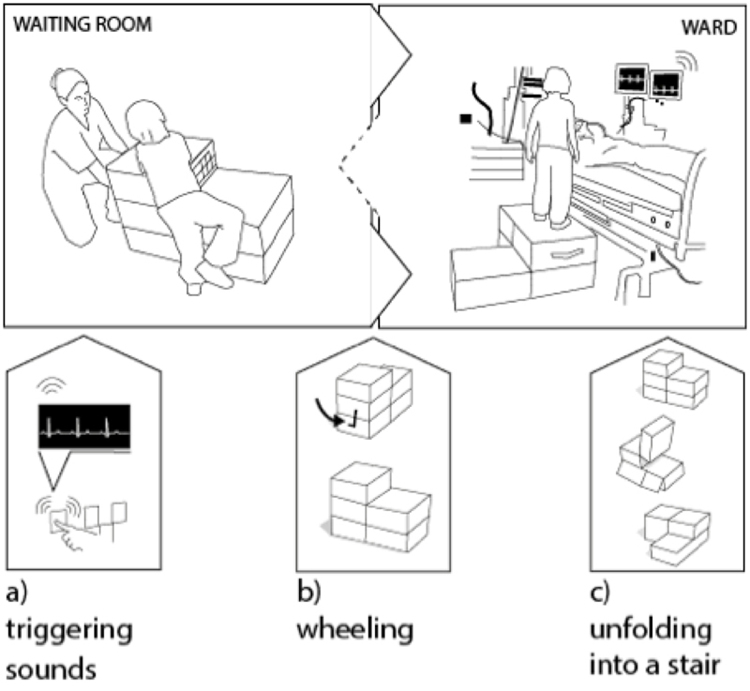 WAITING ROOM

WARD

a)
triggering sounds

b)
wheeling

c)
unfolding into a stair