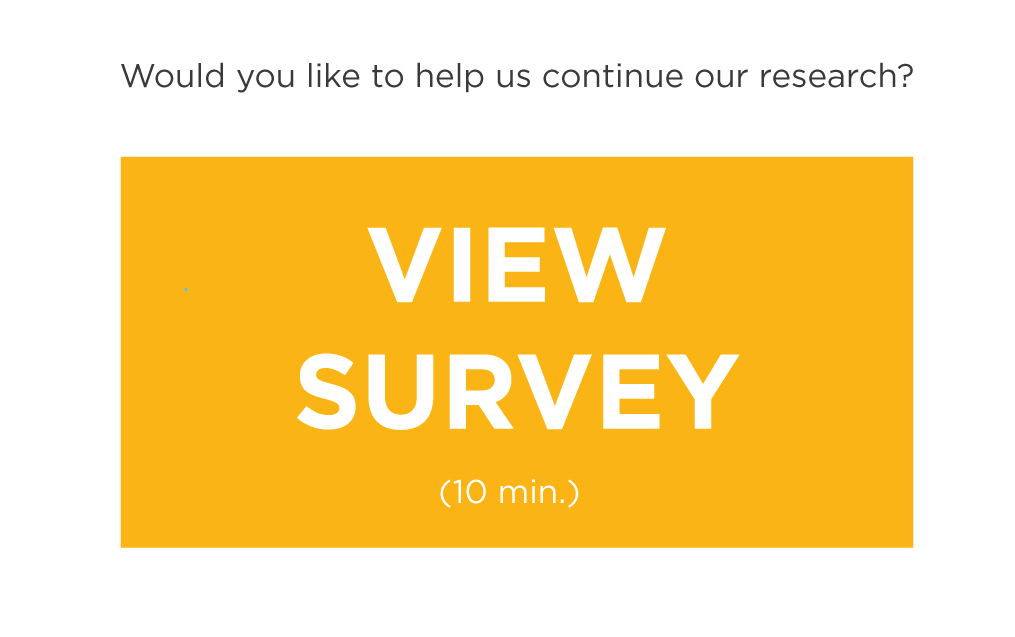 Would you like to help us continue our research?

VIEW
SURVEY

(10 min.)