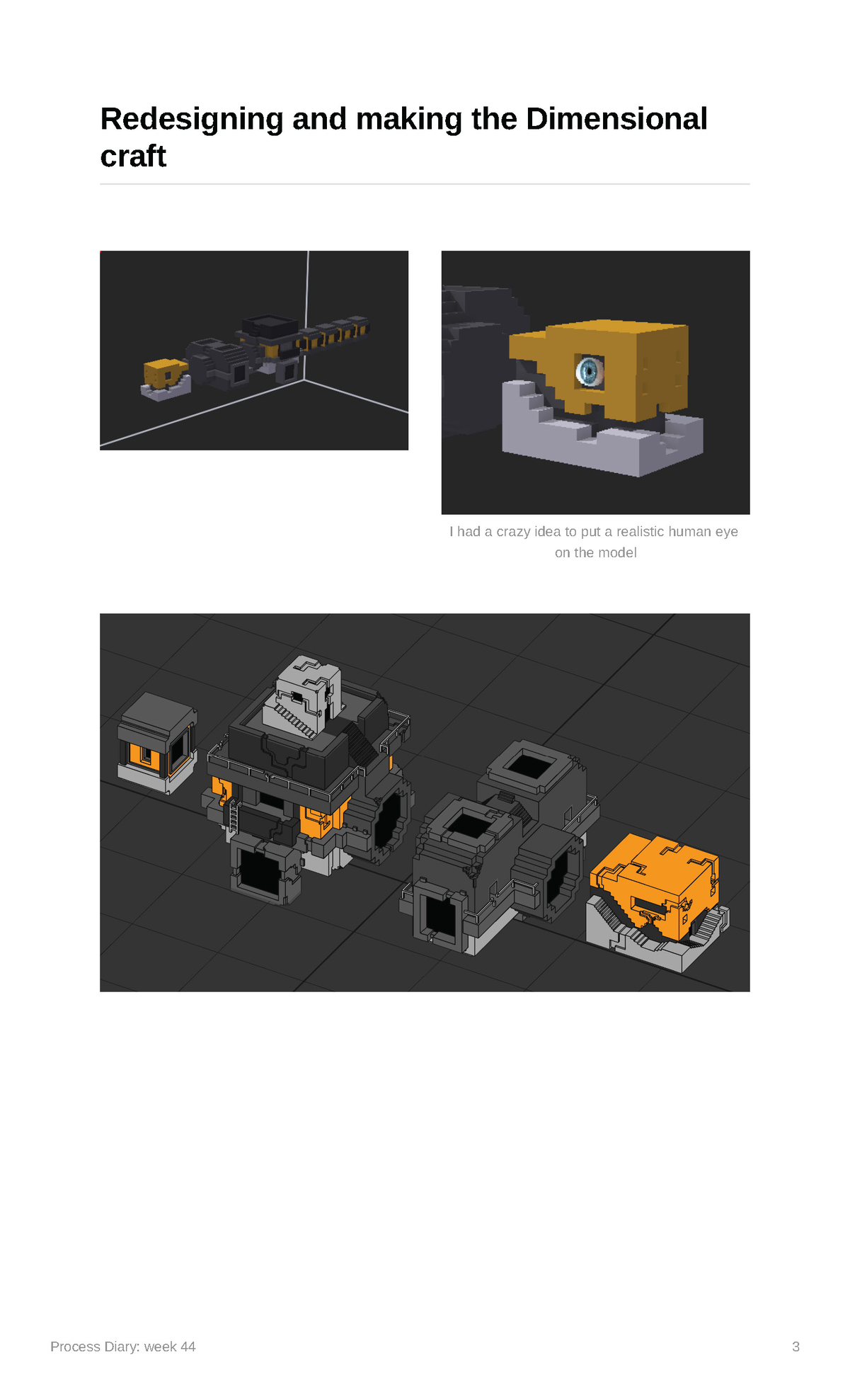 Redesigning and making the Dimensional craft

I had a crazy idea to put a realistic human eye on the model

Process Diary: week 44

3