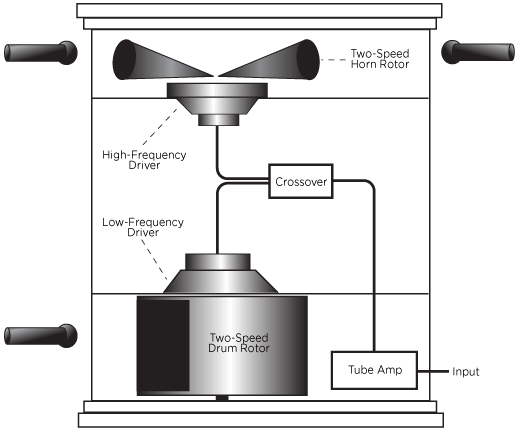 Two-Speed Horn Rotor

High-Frequency Driver

Crossover

Low-Frequency Driver

Two-Speed Drum Rotor

Tube Amp

Input