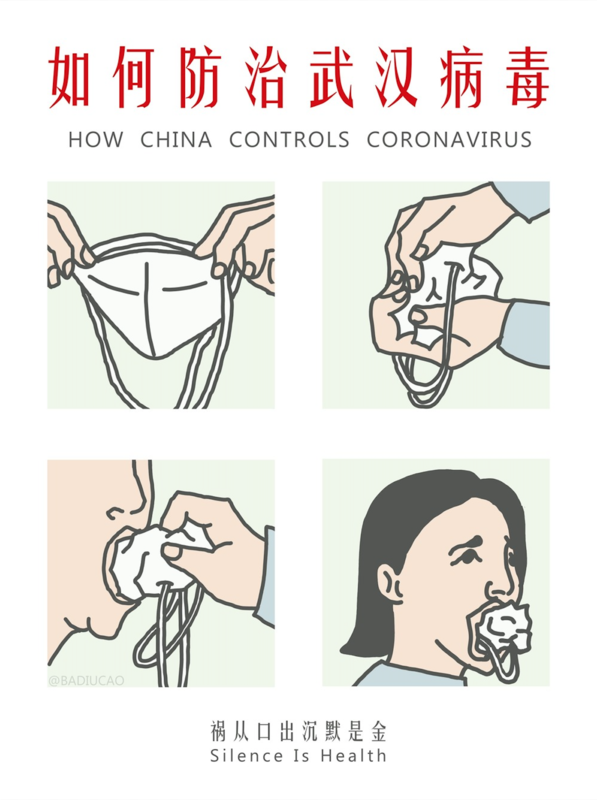 如何防治武汉病毒
HOW CHINA CONTROLS CORONAVIRUS

@BADIUCAO

祸从口出沉默是金
Silence Is Health