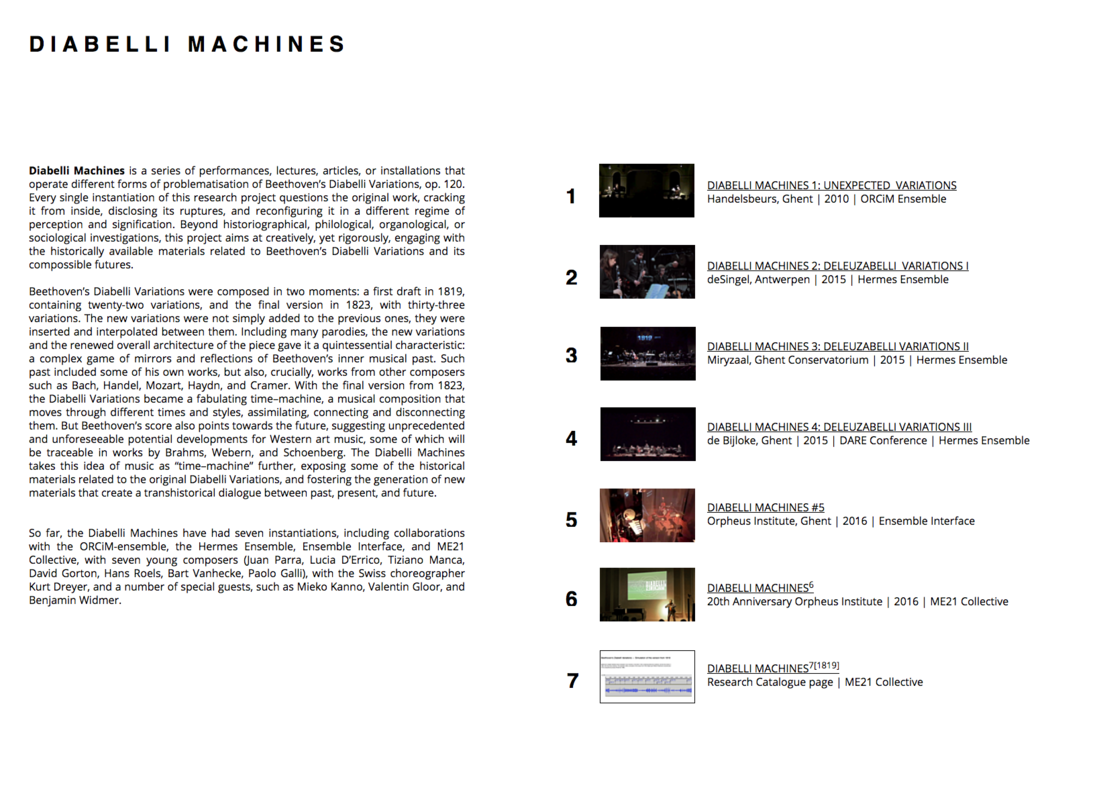 DIABELLI MACHINES

**Diabelli Machines** is a series of performances, lectures, articles, or installations that operate different forms of problematisation of Beethoven's Diabelli Variations, op. 120. Every single instantiation of this research project questions the original work, cracking it from inside, disclosing its ruptures, and reconfiguring it in a different regime of perception and signification. Beyond historiographical, philological, organological, or sociological investigations, this project aims at creatively, yet rigorously, engaging with the historically available materials related to Beethoven's Diabelli Variations and its compossible futures.

Beethoven's Diabelli Variations were composed in two moments: a first draft in 1819, containing twenty-two variations, and the final version in 1823, with thirty-three variations. The new variations were not simply added to the previous ones, they were inserted and interpolated between them. Including many parodies, the new variations and the renewed overall architecture of the piece gave it a quintessential characteristic: a complex game of mirrors and reflections of Beethoven's inner musical past. Such past included some of his own works, but also, crucially, works from other composers such as Bach, Handel, Mozart, Haydn, and Cramer. With the final version from 1823, the Diabelli Variations became a fabulating time–machine, a musical composition that moves through different times and styles, assimilating, connecting and disconnecting them. But Beethoven's score also points towards the future, suggesting unprecedented and unforeseeable potential developments for Western art music, some of which will be traceable in works by Brahms, Webern, and Schoenberg. The Diabelli Machines takes this idea of music as "time–machine" further, exposing some of the historical materials related to the original Diabelli Variations, and fostering the generation of new materials that create a transhistorical dialogue between past, present, and future.

So far, the Diabelli Machines have had seven instantiations, including collaborations with the ORCiM-ensemble, the Hermes Ensemble, Ensemble Interface, and ME21 Collective, with seven young composers (Juan Parra, Lucia D'Errico, Tiziano Manca, David Gorton, Hans Roels, Bart Vanhecke, Paolo Galli), with the Swiss choreographer Kurt Dreyer, and a number of special guests, such as Mieko Kanno, Valentin Gloor, and Benjamin Widmer.

1 DIABELLI MACHINES 1: UNEXPECTED VARIATIONS
Handelsbeurs, Ghent | 2010 | ORCiM Ensemble

2 DIABELLI MACHINES 2: DELEUZABELLI VARIATIONS I
deSingel, Antwerpen | 2015 | Hermes Ensemble

3 DIABELLI MACHINES 3: DELEUZABELLI VARIATIONS II
Miryzaal, Ghent Conservatorium | 2015 | Hermes Ensemble

4 DIABELLI MACHINES 4: DELEUZABELLI VARIATIONS III
de Bijloke, Ghent | 2015 | DARE Conference | Hermes Ensemble

5 DIABELLI MACHINES #5
Orpheus Institute, Ghent | 2016 | Ensemble Interface

6 DIABELLI MACHINES$^6$
20th Anniversary Orpheus Institute | 2016 | ME21 Collective

7 DIABELLI MACHINES$^{7[1819]}$
Research Catalogue page | ME21 Collective