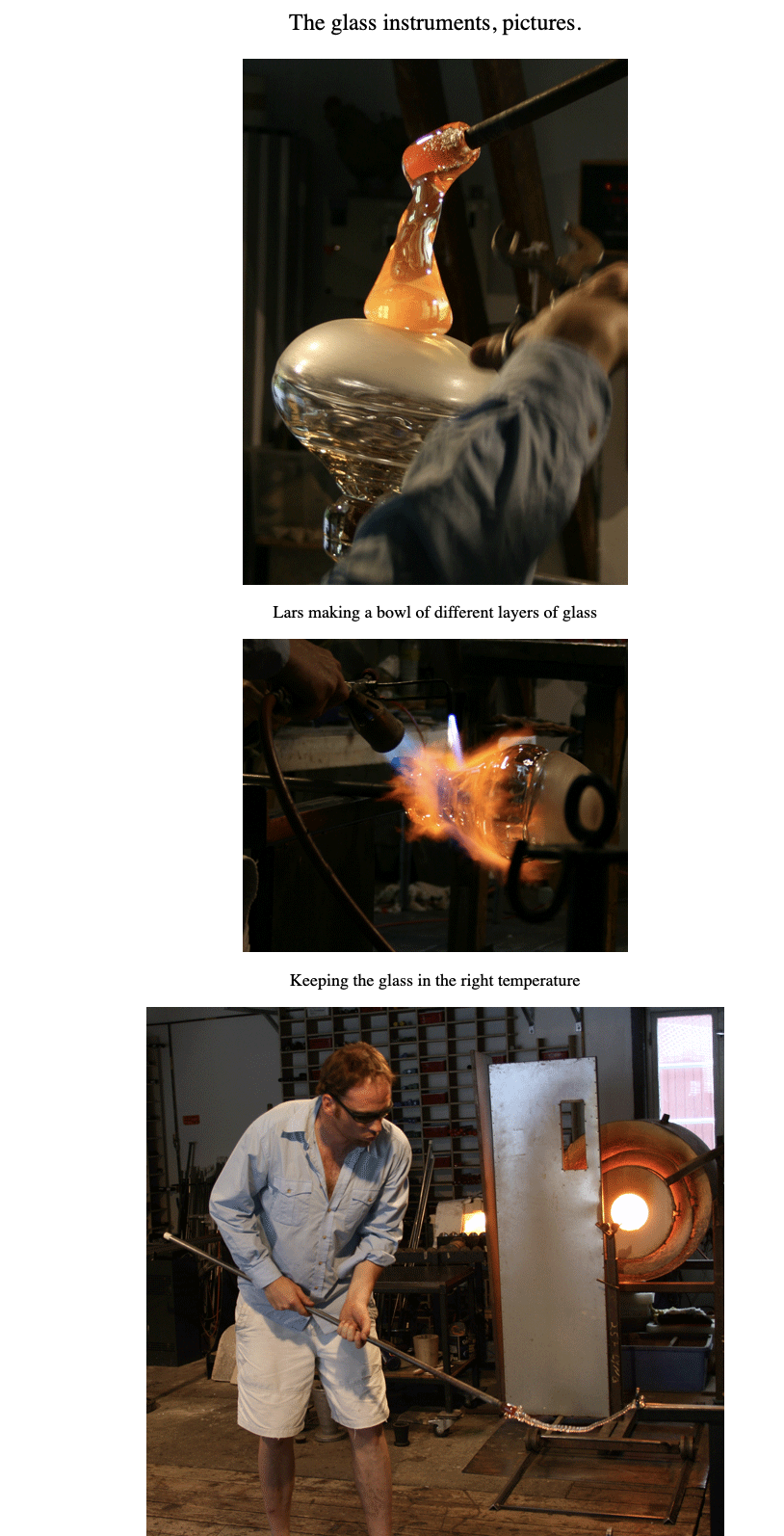 The glass instruments, pictures.

Lars making a bowl of different layers of glass

Keeping the glass in the right temperature