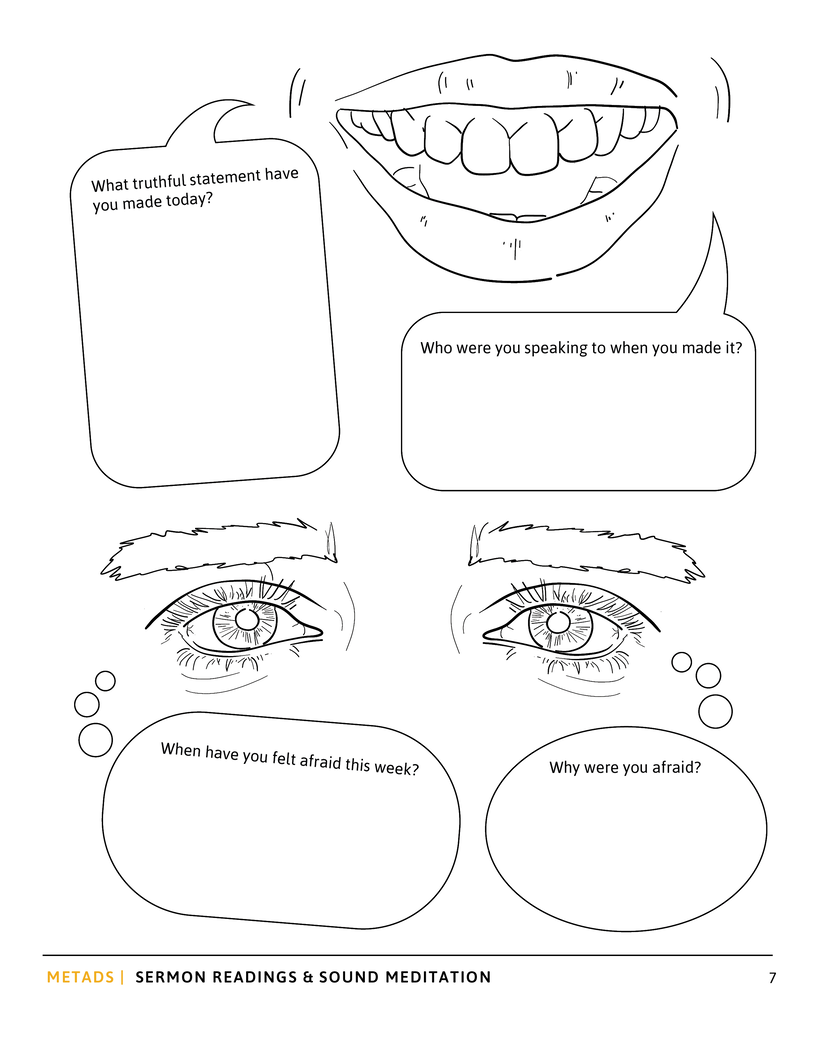 What truthful statement have you made today?

Who were you speaking to when you made it?

When have you felt afraid this week?

Why were you afraid?

METADS | SERMON READINGS & SOUND MEDITATION 7