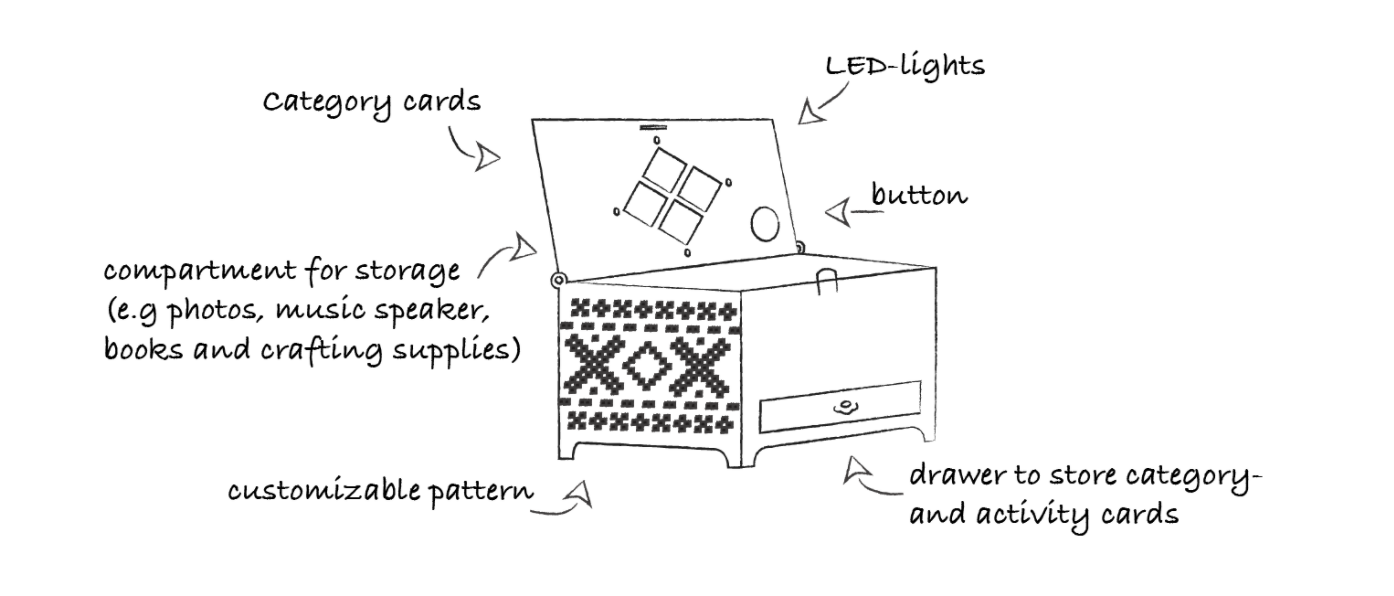 Category cards

LED-lights

button

compartment for storage (e.g photos, music speaker, books and crafting supplies)

customizable pattern

drawer to store category- and activity cards