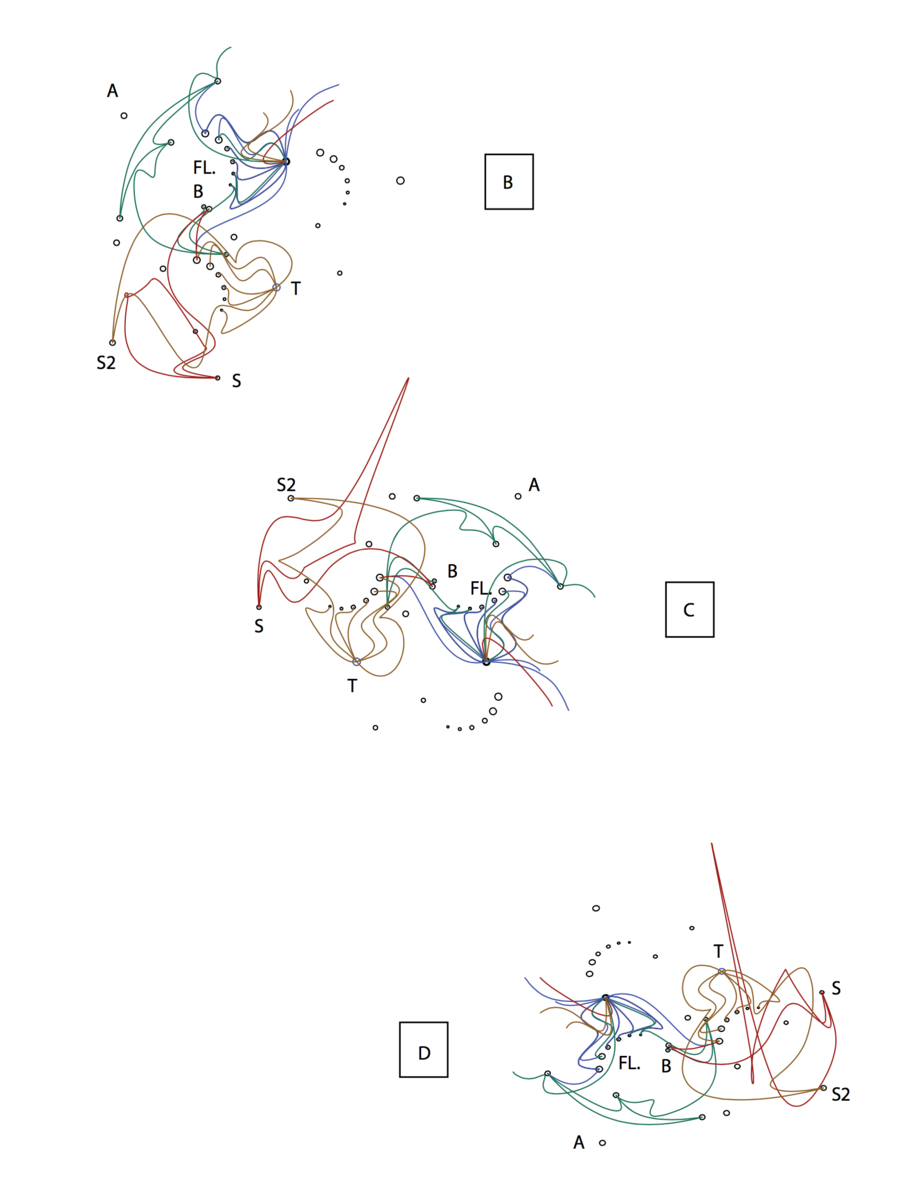 A
FL.
B
T
S2
S
B

S2
A
B
FL.
S
T
C

T
S
FL.
B
S2
A
D