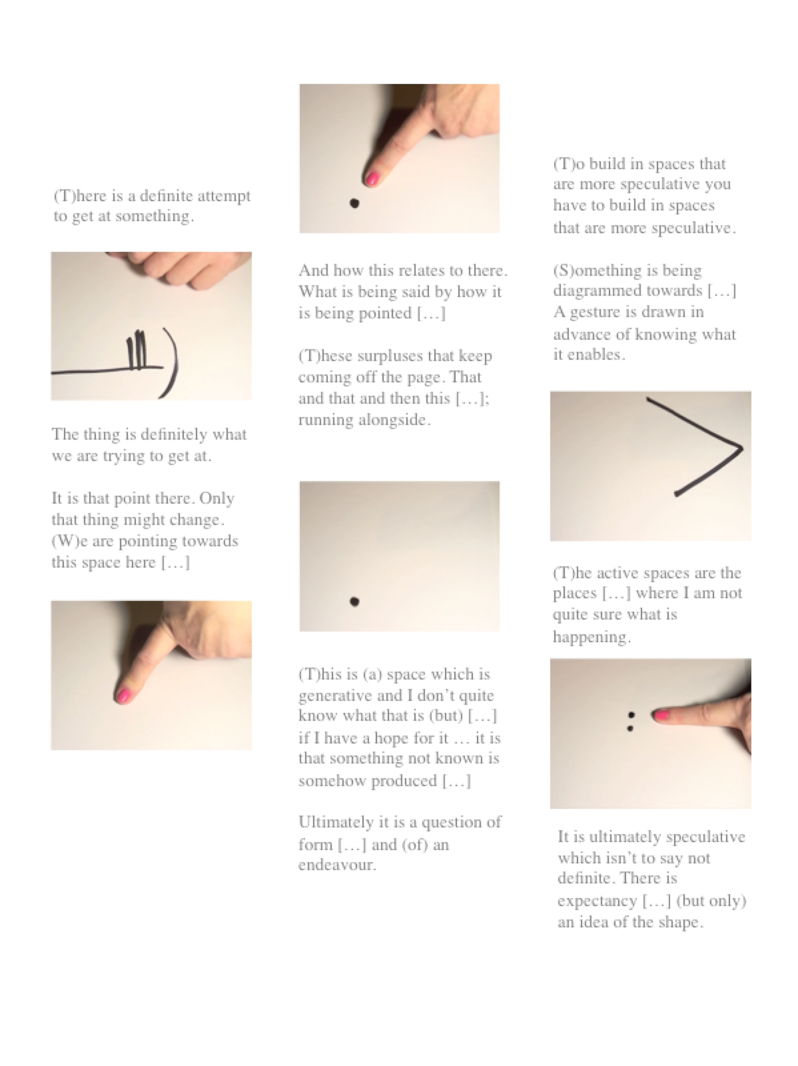 (T)here is a definite attempt to get at something.

The thing is definitely what we are trying to get at.

It is that point there. Only that thing might change. (W)e are pointing towards this space here […]

And how this relates to there. What is being said by how it is being pointed […]

(T)hese surpluses that keep coming off the page. That and that and then this […]; running alongside.

(T)his is (a) space which is generative and I don't quite know what that is (but) […] if I have a hope for it … it is that something not known is somehow produced […]

Ultimately it is a question of form […] and (of) an endeavour.

(T)o build in spaces that are more speculative you have to build in spaces that are more speculative.

(S)omething is being diagrammed towards […] A gesture is drawn in advance of knowing what it enables.

(T)he active spaces are the places […] where I am not quite sure what is happening.

It is ultimately speculative which isn't to say not definite. There is expectancy […] (but only) an idea of the shape.