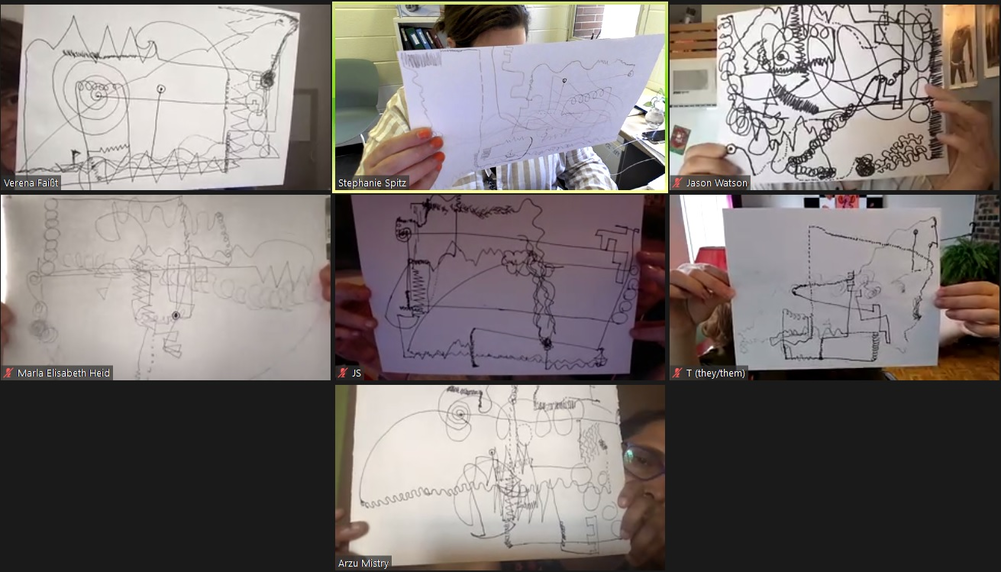 Verena Faißt

Stephanie Spitz

Jason Watson

Marla Elisabeth Heid

JS

T (they/them)

Arzu Mistry