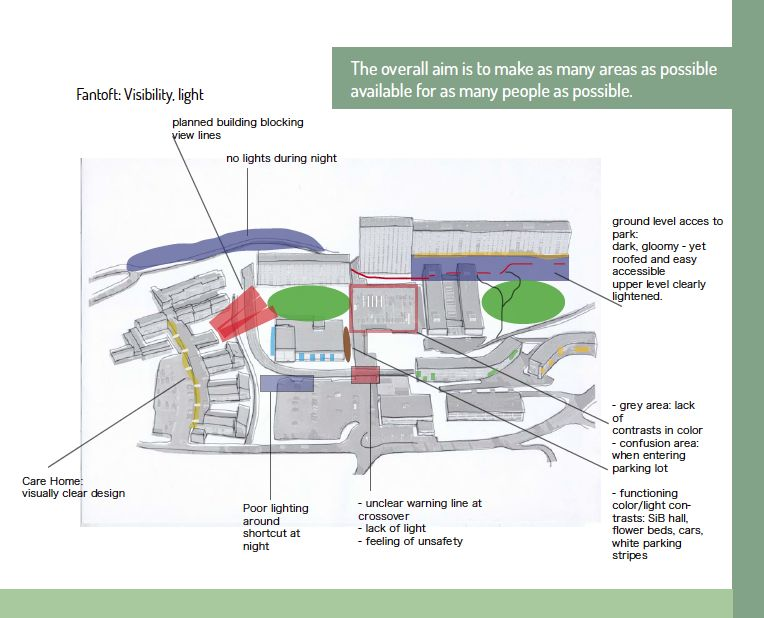 The overall aim is to make as many areas as possible available for as many people as possible.

Fantoft: Visibility, light

planned building blocking view lines

no lights during night

ground level acces to park: dark, gloomy - yet roofed and easy accessible upper level clearly lightened.

- grey area: lack of contrasts in color
- confusion area: when entering parking lot

- functioning color/light contrasts: SiB hall, flower beds, cars, white parking stripes

Care Home: visually clear design

Poor lighting around shortcut at night

- unclear warning line at crossover
- lack of light
- feeling of unsafety