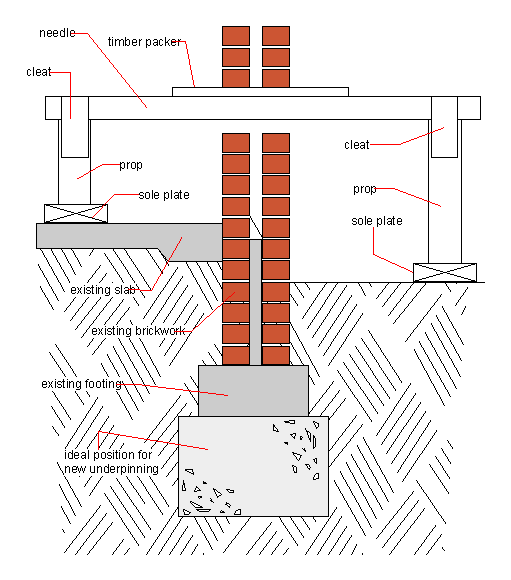 needle
timber packer
cleat
cleat
prop
sole plate
prop
sole plate
existing slab
existing brickwork
existing footing
ideal position for new underpinning